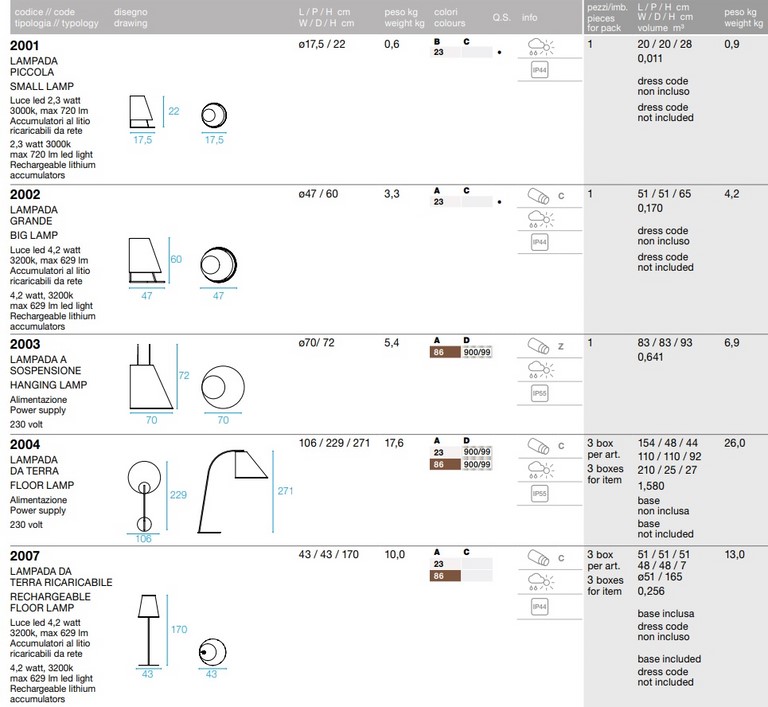 | codice // code tipologia // typology | disegno drawing | L / P / H cm W / D / H cm | peso kg weight kg | colori colours | Q.S. | info | pezzi/imb. pieces for pack | L / P / H cm W / D / H cm volume m³ | peso kg weight kg |
|---|---|---|---|---|---|---|---|---|---|
| **2001** LAMPADA PICCOLA SMALL LAMP Luce led 2,3 watt 3000k, max 720 lm Accumulatori al litio ricaricabili da rete 2,3 watt 3000k max 720 lm led light Rechargeable lithium accumulators | 22 17,5 17,5 | ø17,5 / 22 | 0,6 | B C 23 | • | IP44 | 1 | 20 / 20 / 28 0,011 dress code non incluso dress code not included | 0,9 |
| **2002** LAMPADA GRANDE BIG LAMP Luce led 4,2 watt 3200k, max 629 lm Accumulatori al litio ricaricabili da rete 4,2 watt, 3200k max 629 lm led light Rechargeable lithium accumulators | 60 47 47 | ø47 / 60 | 3,3 | A C 23 | • | C IP44 | 1 | 51 / 51 / 65 0,170 dress code non incluso dress code not included | 4,2 |
| **2003** LAMPADA A SOSPENSIONE HANGING LAMP Alimentazione Power supply 230 volt | 72 70 70 | ø70/ 72 | 5,4 | A D 86 900/99 | | Z IP55 | 1 | 83 / 83 / 93 0,641 | 6,9 |
| **2004** LAMPADA DA TERRA FLOOR LAMP Alimentazione Power supply 230 volt | 229 106 271 | 106 / 229 / 271 | 17,6 | A D 23 900/99 86 900/99 | | C IP55 | 3 box per art. 3 boxes for item | 154 / 48 / 44 110 / 110 / 92 210 / 25 / 27 1,580 base non inclusa base not included | 26,0 |
| **2007** LAMPADA DA TERRA RICARICABILE RECHARGEABLE FLOOR LAMP Luce led 4,2 watt 3200k, max 629 lm Accumulatori al litio ricaricabili da rete 4,2 watt, 3200k max 629 lm led light Rechargeable lithium accumulators | 170 43 43 | 43 / 43 / 170 | 10,0 | A C 23 86 | | C IP44 | 3 box per art. 3 boxes for item | 51 / 51 / 51 48 / 48 / 7 ø51 / 165 0,256 base inclusa dress code non incluso base included dress code not included | 13,0 |